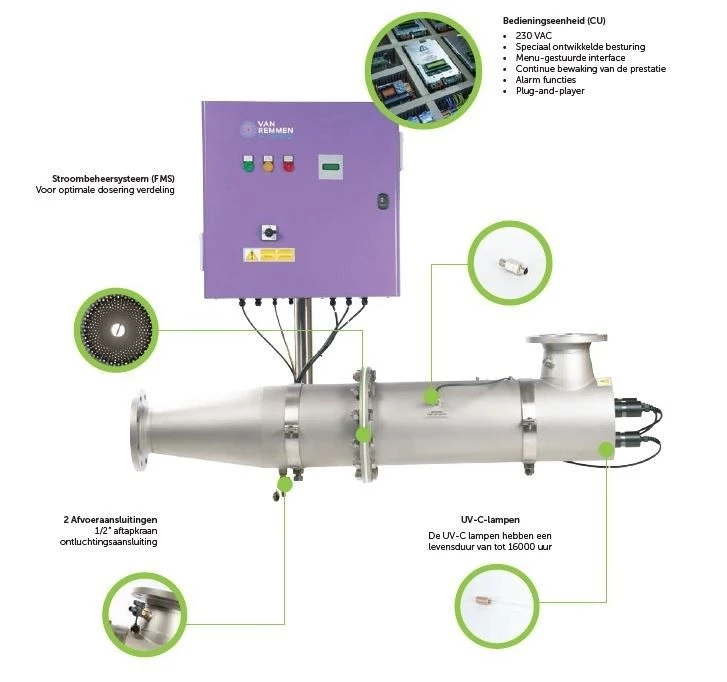 Bedieningseenheid (CU)
• 230 VAC
• Speciaal ontwikkelde besturing
• Menu-gestuurde interface
• Continue bewaking van de prestatie
• Alarm functies
• Plug-and-player

VAN REMMEN

Stroombeheersysteem (FMS)
Voor optimale dosering verdeling

2 Afvoeraansluitingen
1/2" aftapkraan
ontluchtingsaansluiting

UV-C-lampen
De UV-C lampen hebben een levensduur van tot 16000 uur